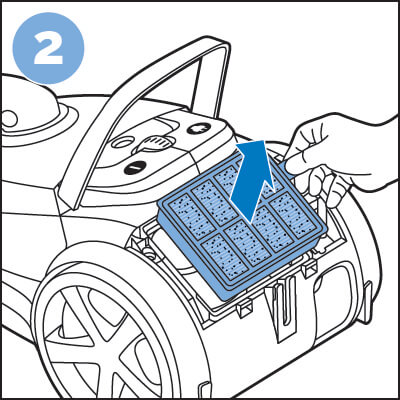 2